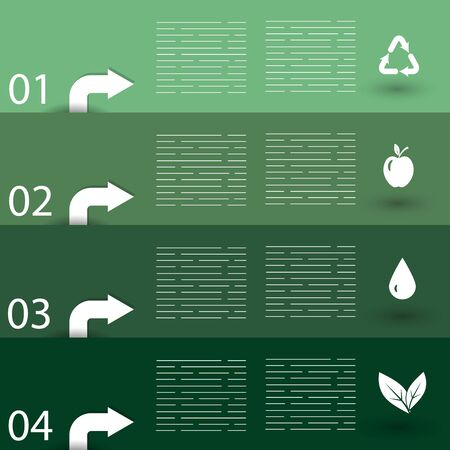 01

02

03

04