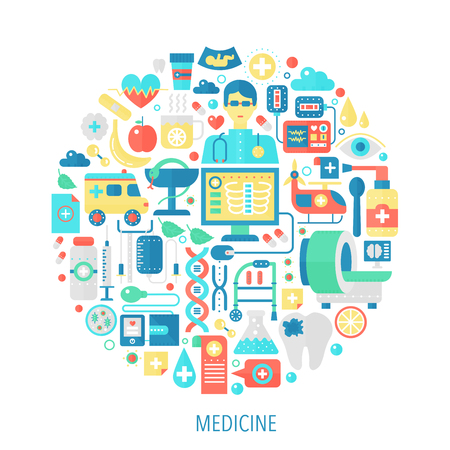 MEDICINE