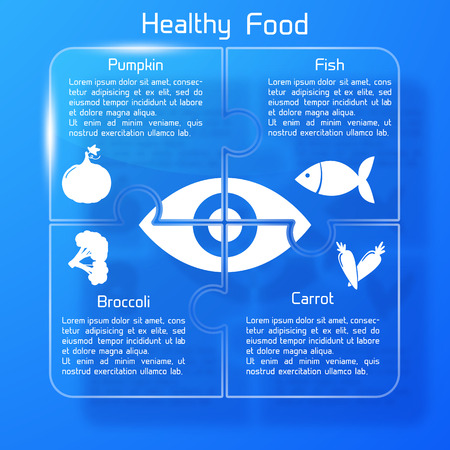 Healthy Food

Pumpkin

Lorem ipsum dolor sit amet, consectetur adipisicing et ex elit, sed do eiusmod tempor incididunt ut labore et dolore magna aliqua.
Ut enim ad minim veniame, quis nostrud exercitation ullamco lab.

Fish

Lorem ipsum dolor sit amet, cons tetur adipisicing et ex elite, sed eiusmod tempor incididunt ut lab et dolore magna aliqua.
Ut enim ad minim veniame, ut nostrud exercitation ullamco lab.

Broccoli

Lorem ipsum dolor sit amet, cons tetur adipisicing et ex elite, sed eiusmod tempor incididunt ut lab et dolore magna aliqua.
Ut enim ad minim veniame, ut nostrud exercitation ullamco lab.

Carrot

Lorem ipsum dolor sit amet, consectetur adipisicing et ex elit, sed do eiusmod tempor incididunt ut labore et dolore magna aliqua.
Ut enim ad minim veniame, quis nostrud exercitation ullamco lab.