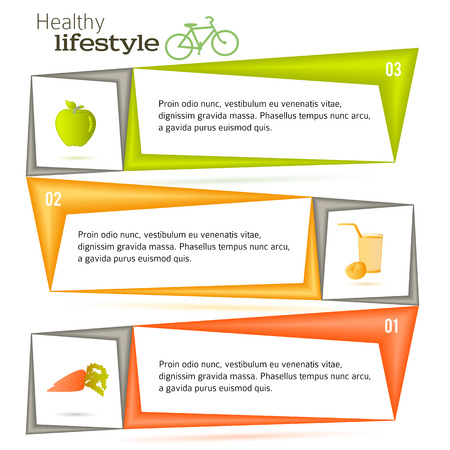 Healthy
lifestyle

03

Proin odio nunc, vestibulum eu venenatis vitae, dignissim gravida massa. Phasellus tempus nunc arcu, a gavida purus euismod quis.

02

Proin odio nunc, vestibulum eu venenatis vitae, dignissim gravida massa. Phasellus tempus nunc arcu, a gavida purus euismod quis.

01

Proin odio nunc, vestibulum eu venenatis vitae, dignissim gravida massa. Phasellus tempus nunc arcu, a gavida purus euismod quis.